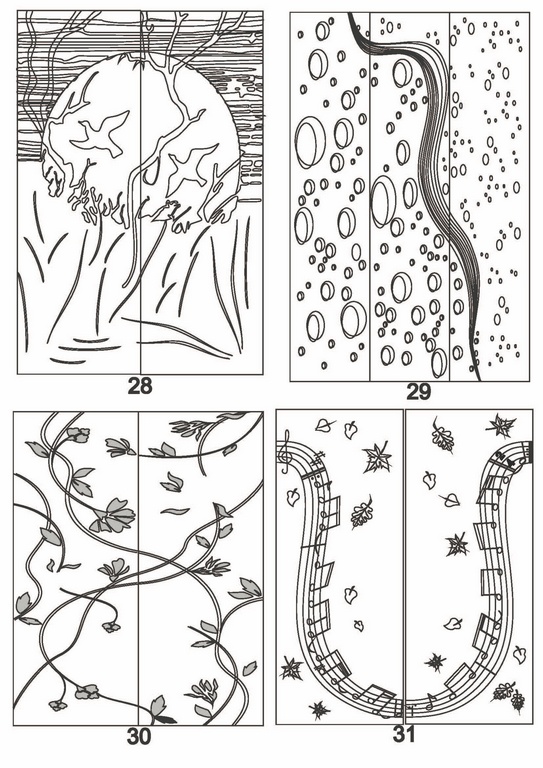 28

29

30

31