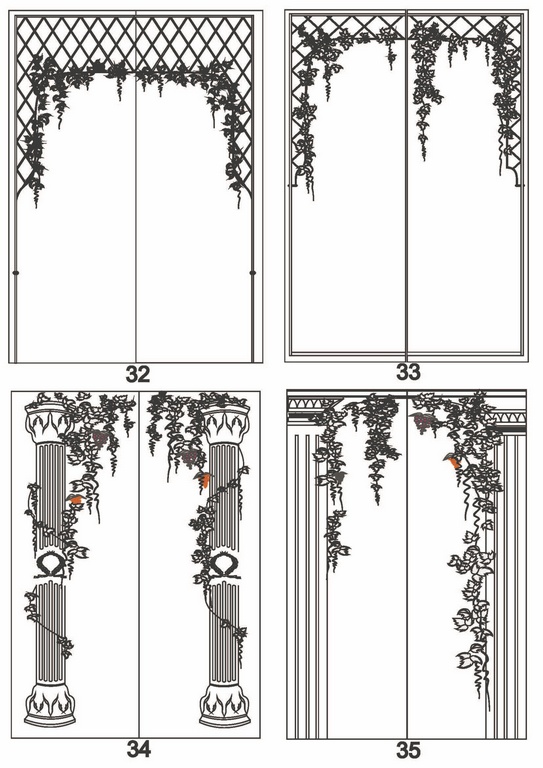 32

33

34

35