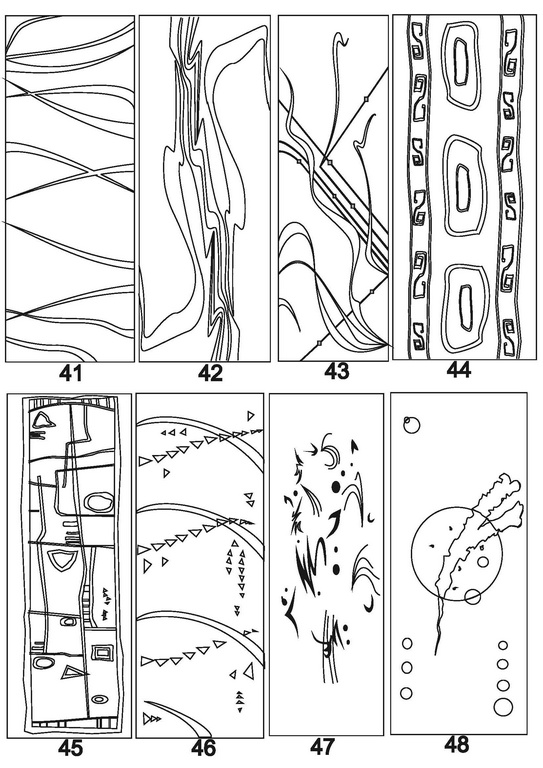 41
42
43
44
45
46
47
48