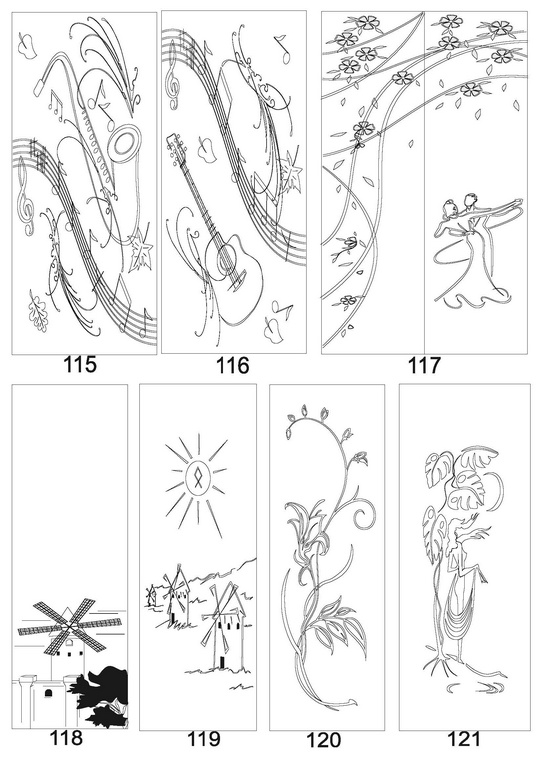 115

116

117

118

119

120

121