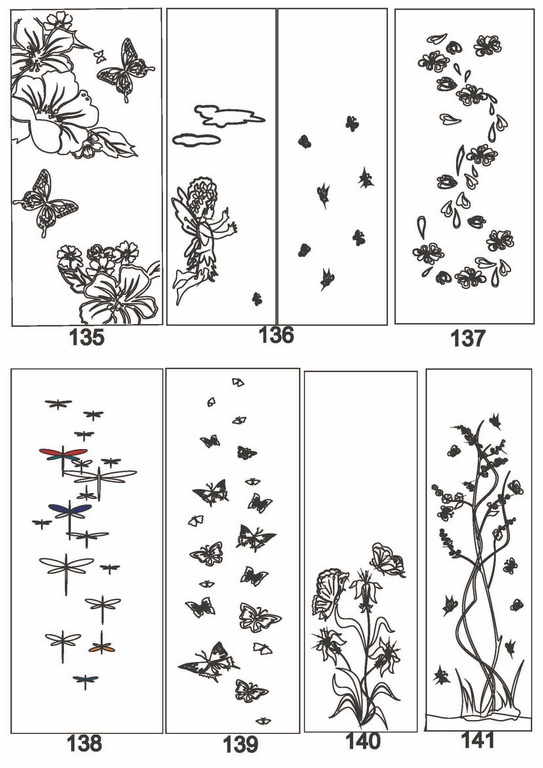 135

136

137

138

139

140

141